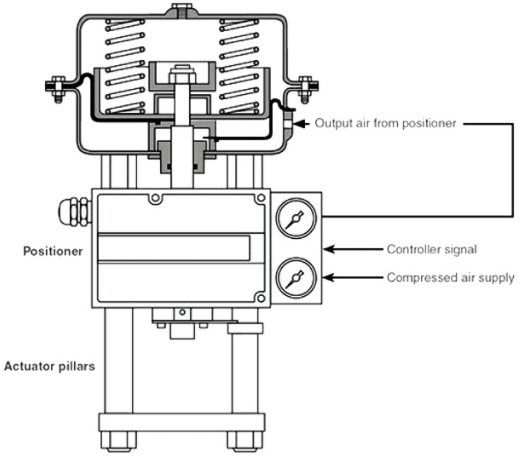 Output air from positioner

Positioner

Controller signal

Compressed air supply

Actuator pillars